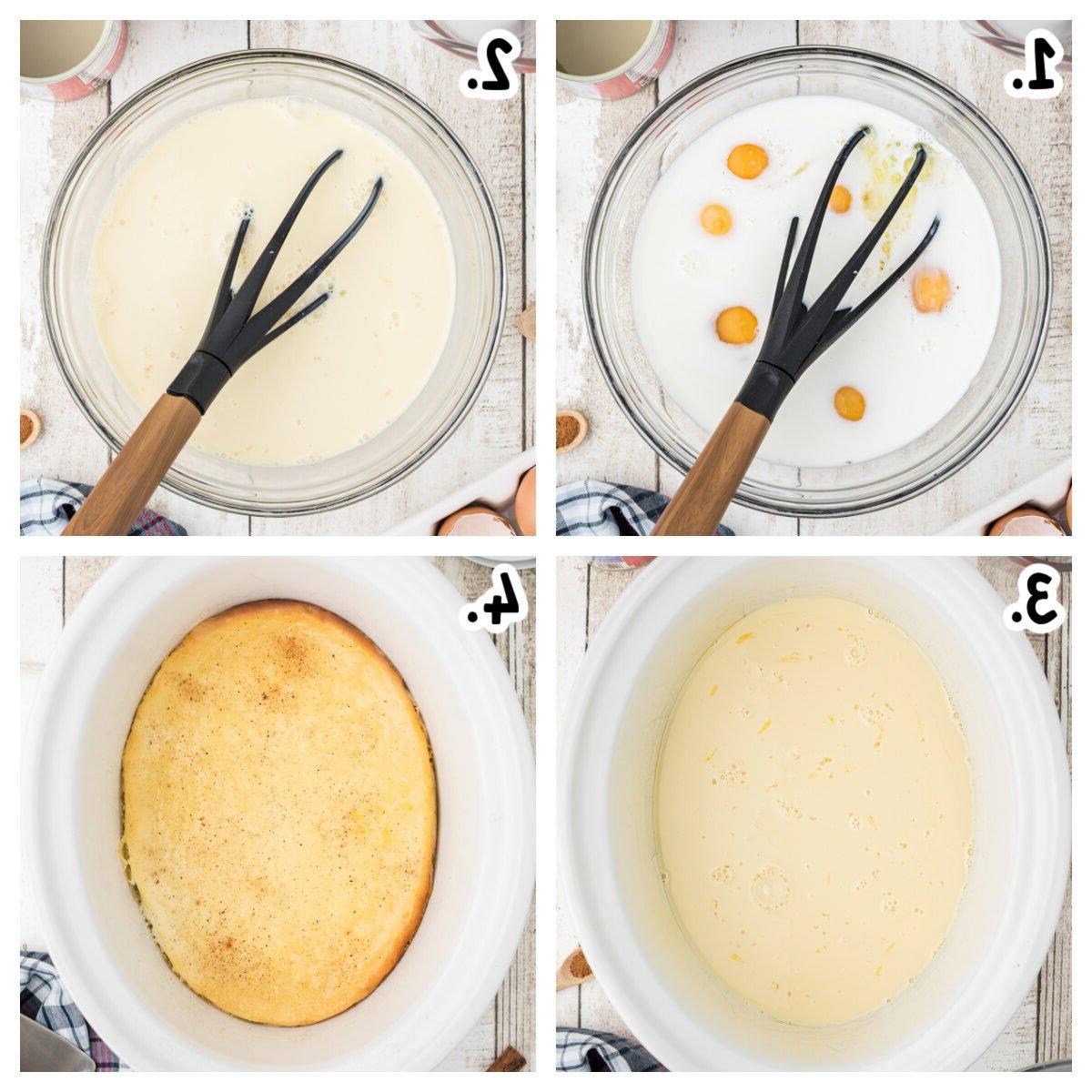 2.

1.

4.

3.