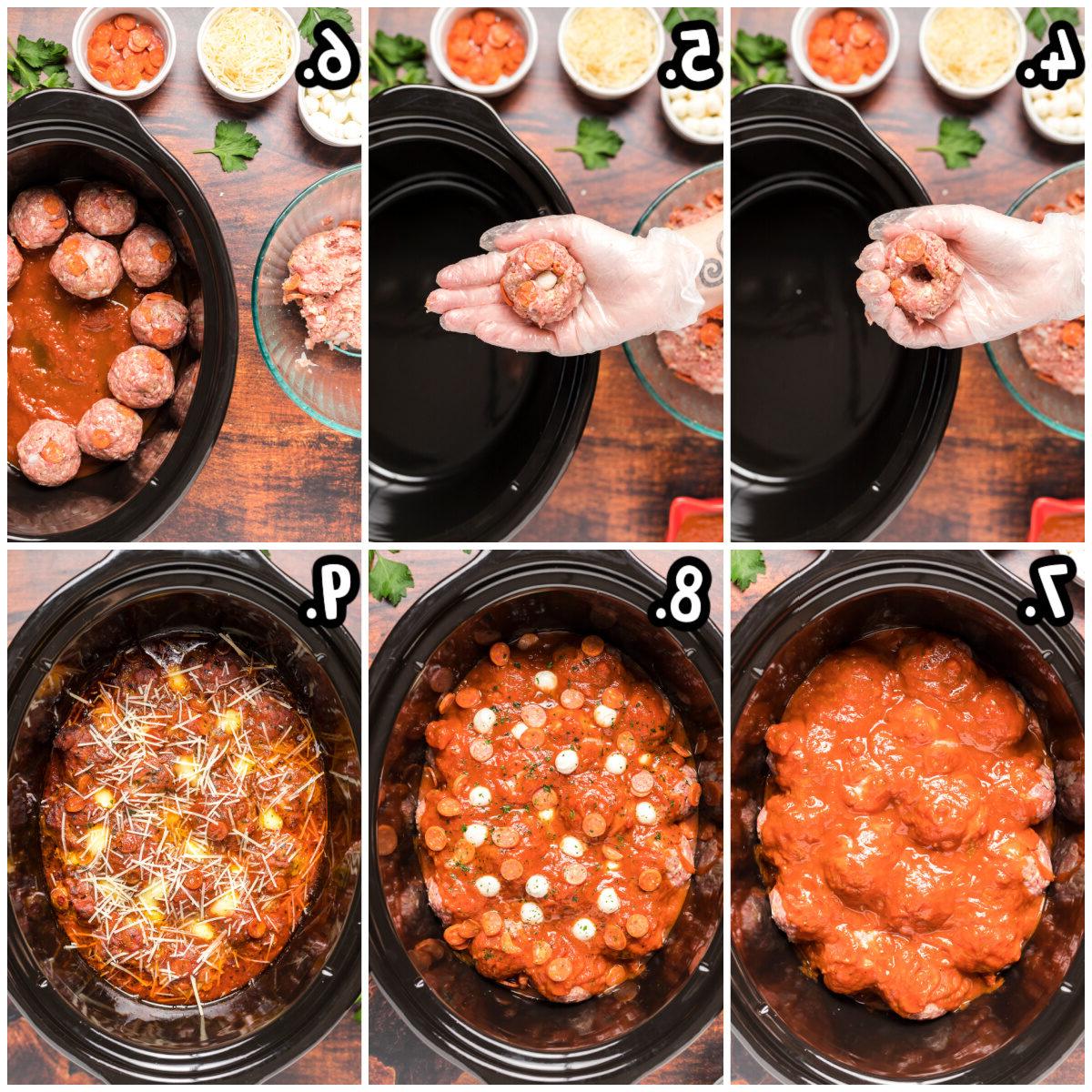 6.

5.

4.

9.

8.

7.