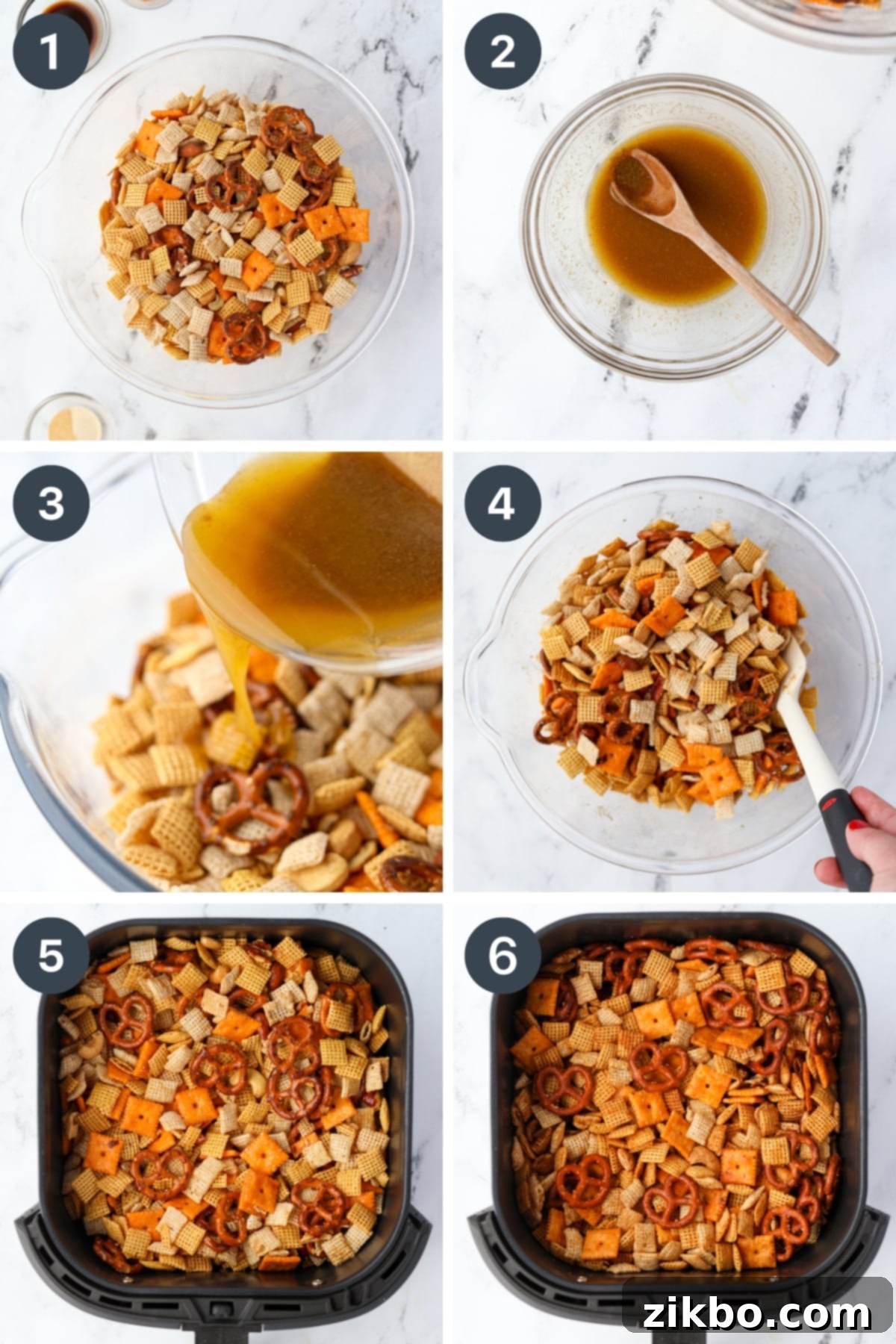 1
2
3
4
5
6
zikbo.com