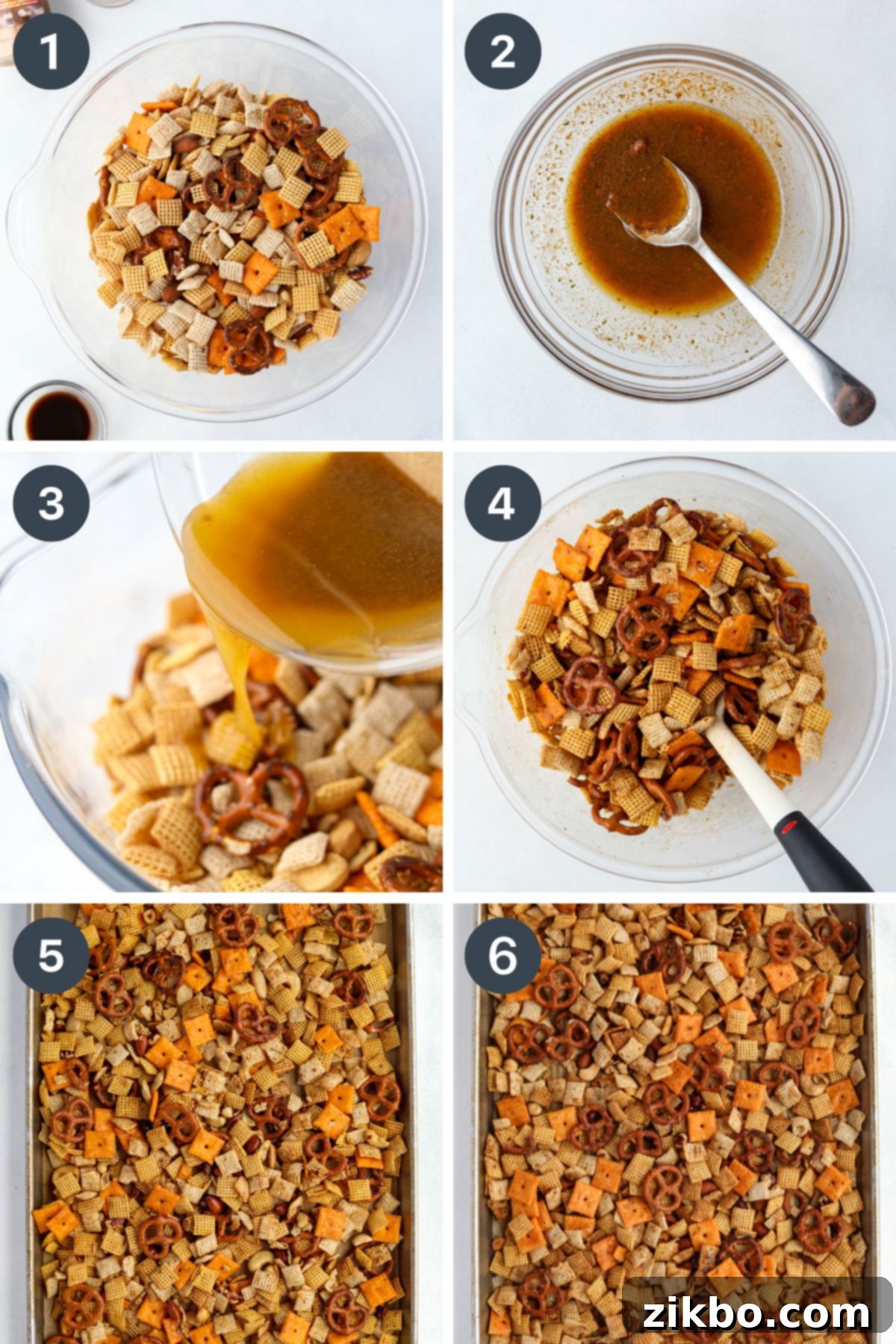 1

2

3

4

5

6

zikbo.com