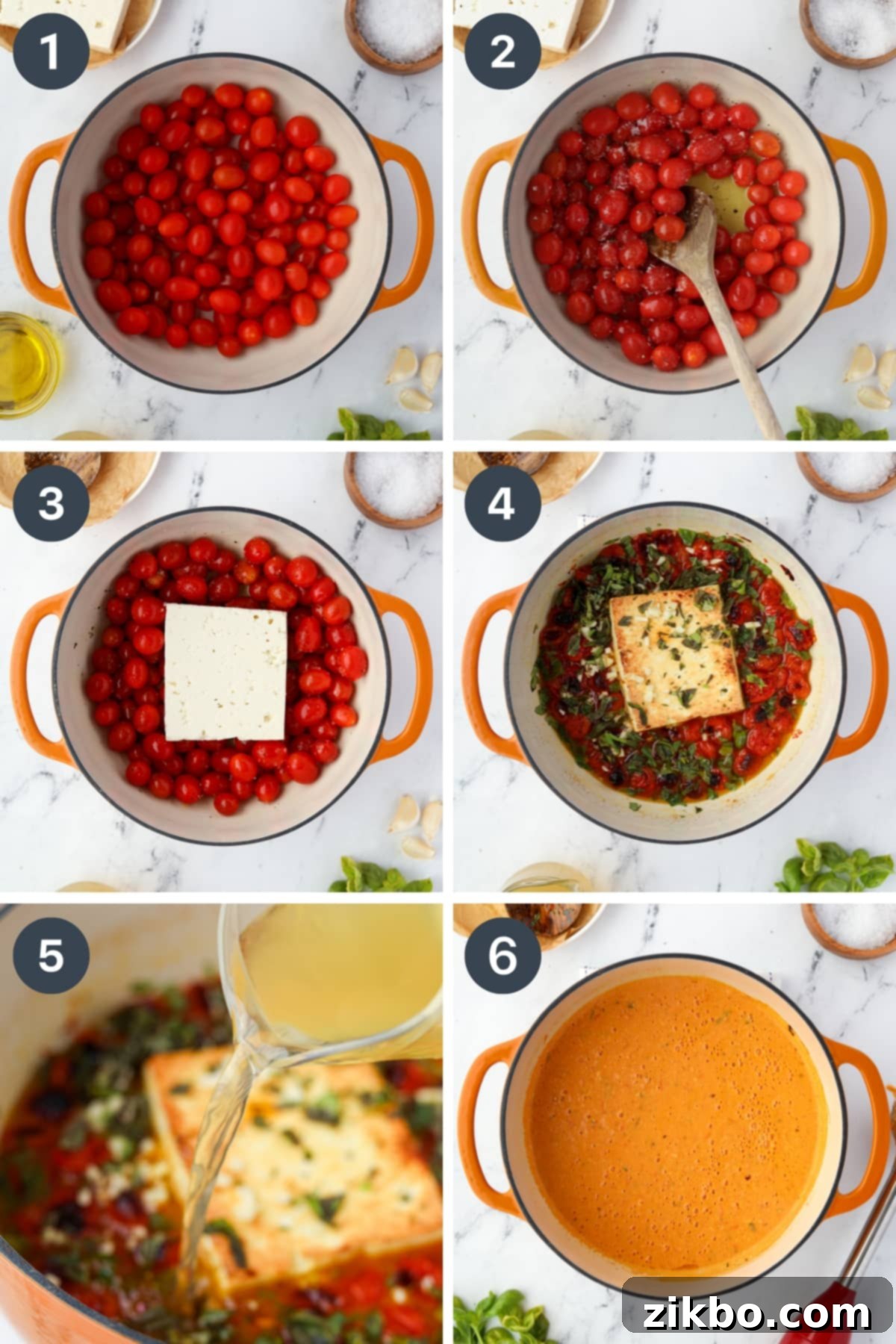 1

2

3

4

5

6

zikbo.com