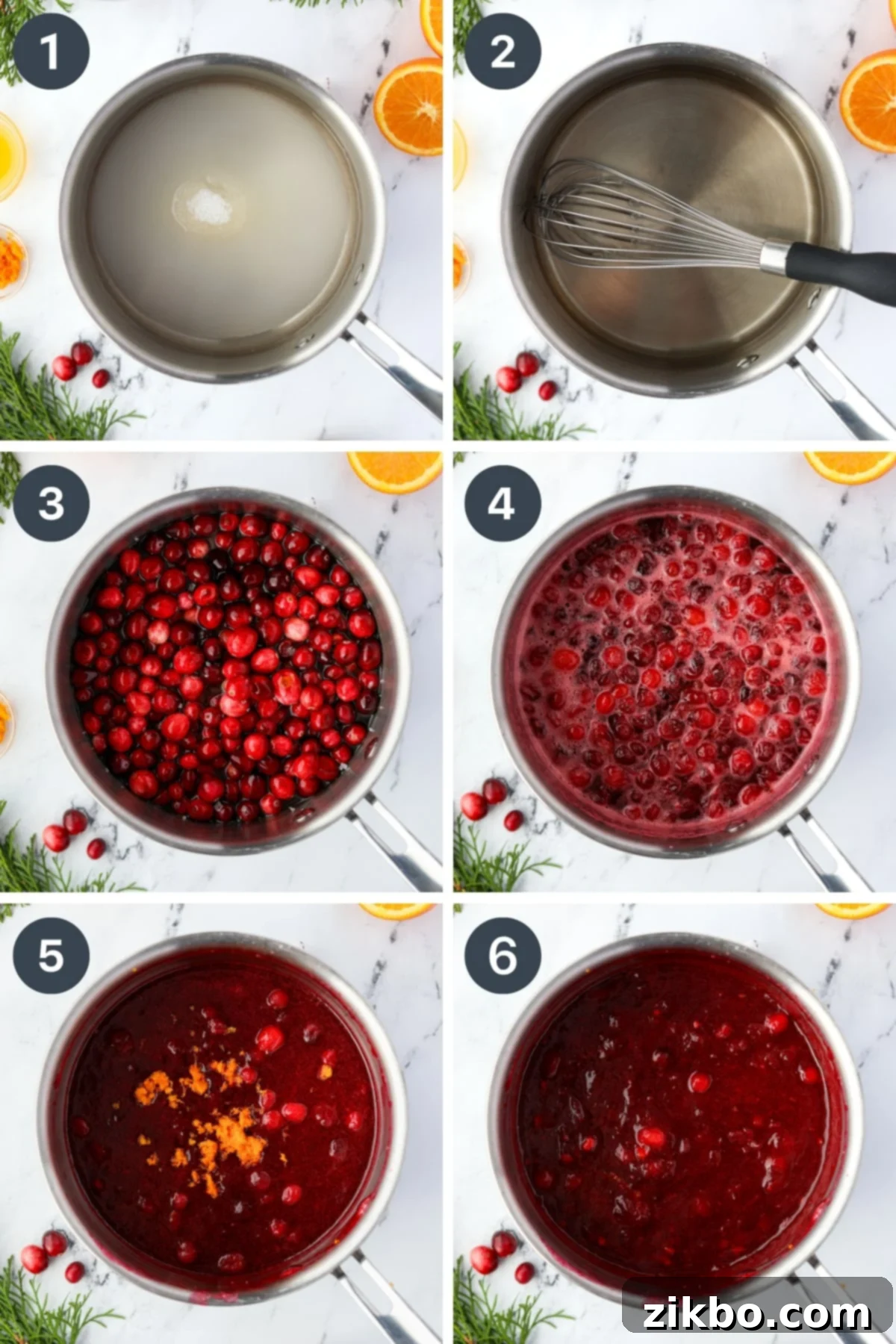 1
2
3
4
5
6
zikbo.com