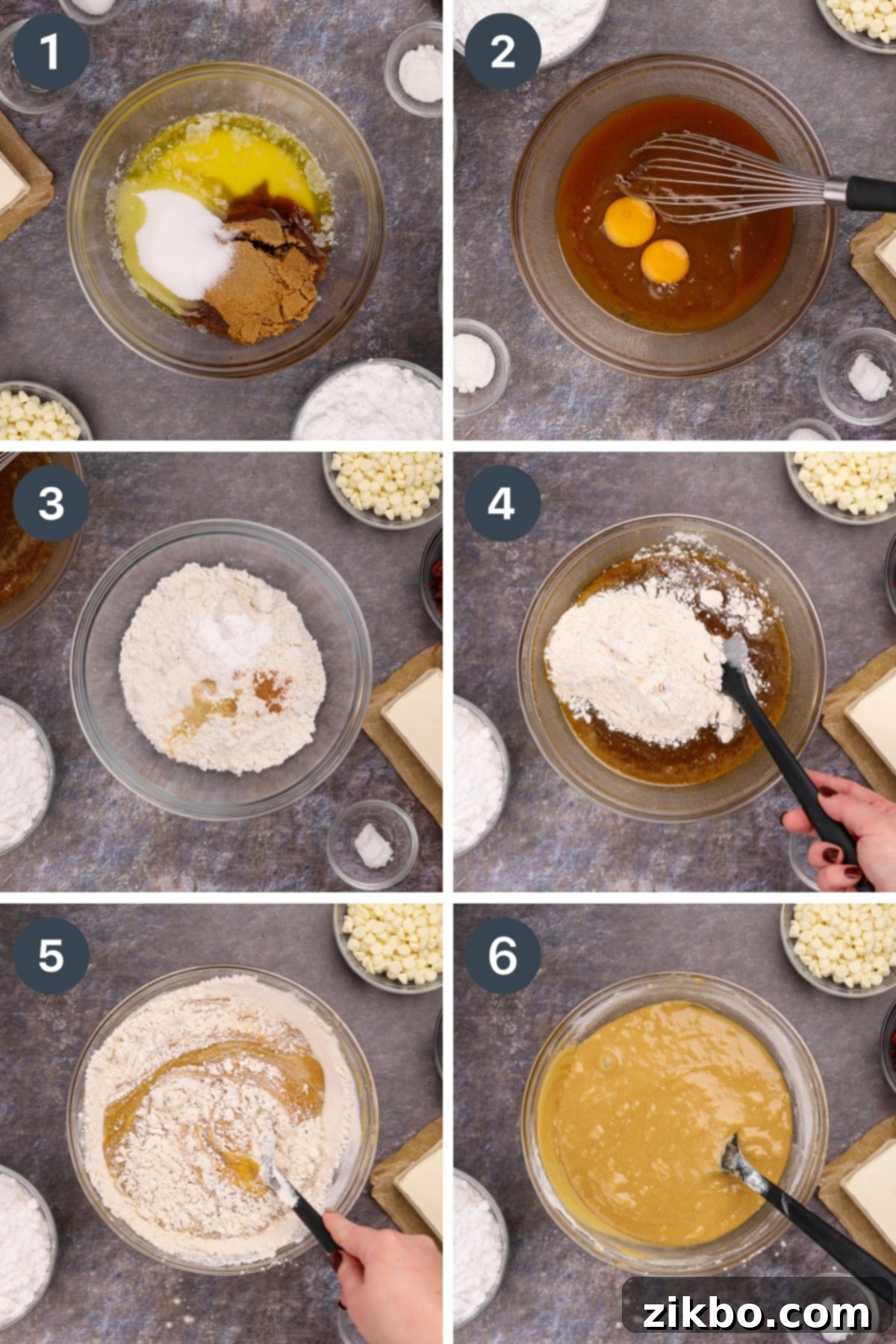 1

2

3

4

5

6

zikbo.com