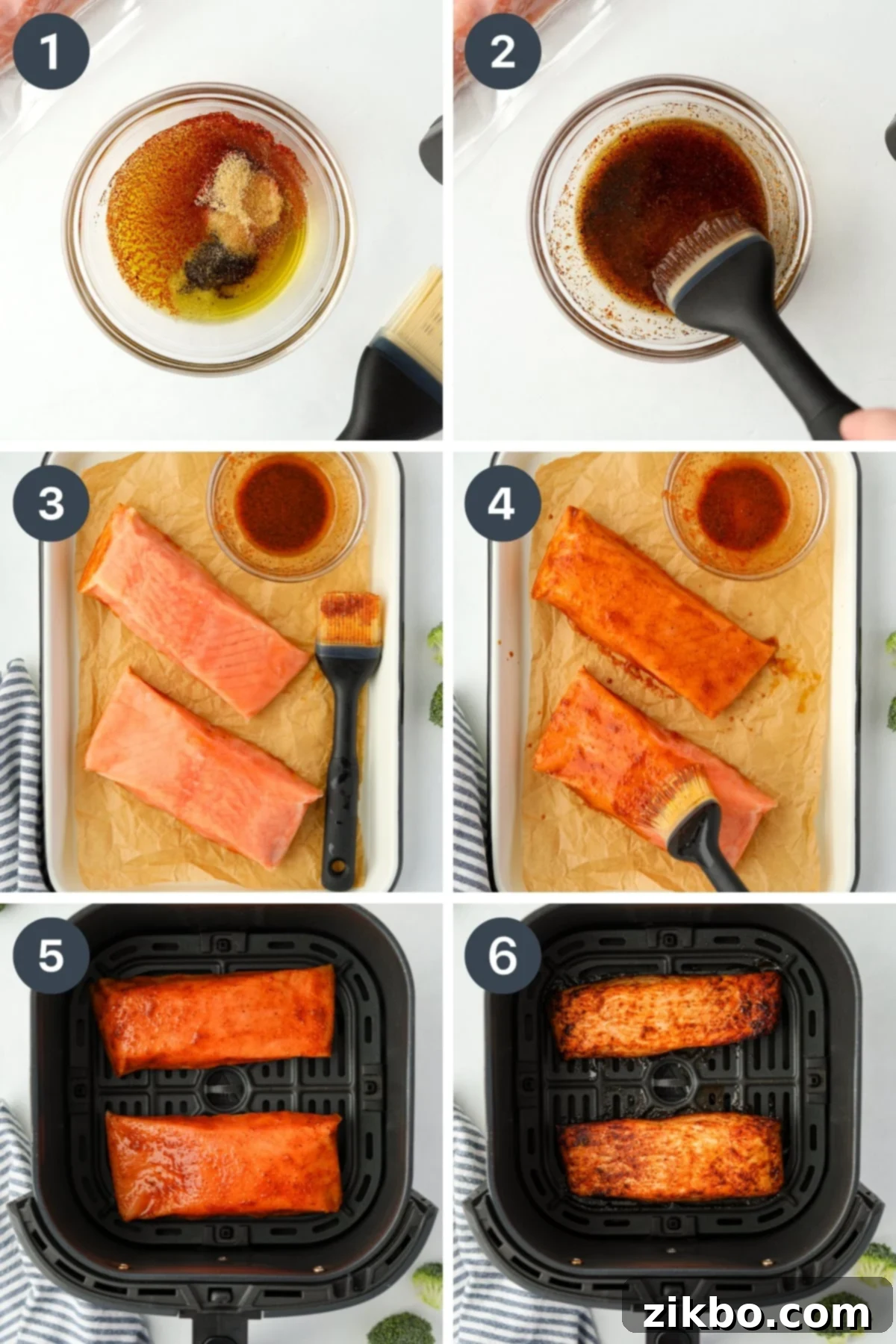 1
2
3
4
5
6
zikbo.com