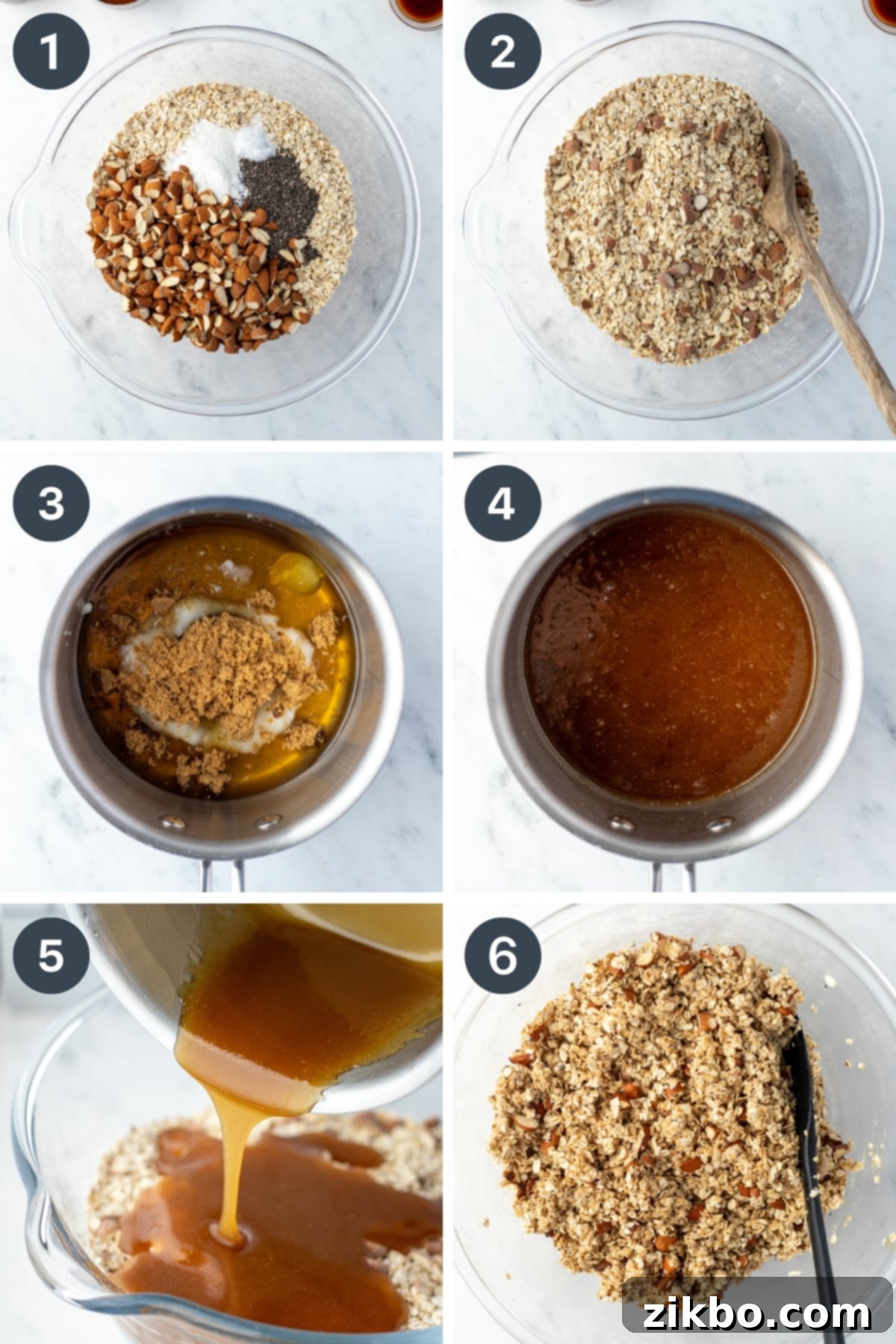 1

2

3

4

5

6

zikbo.com